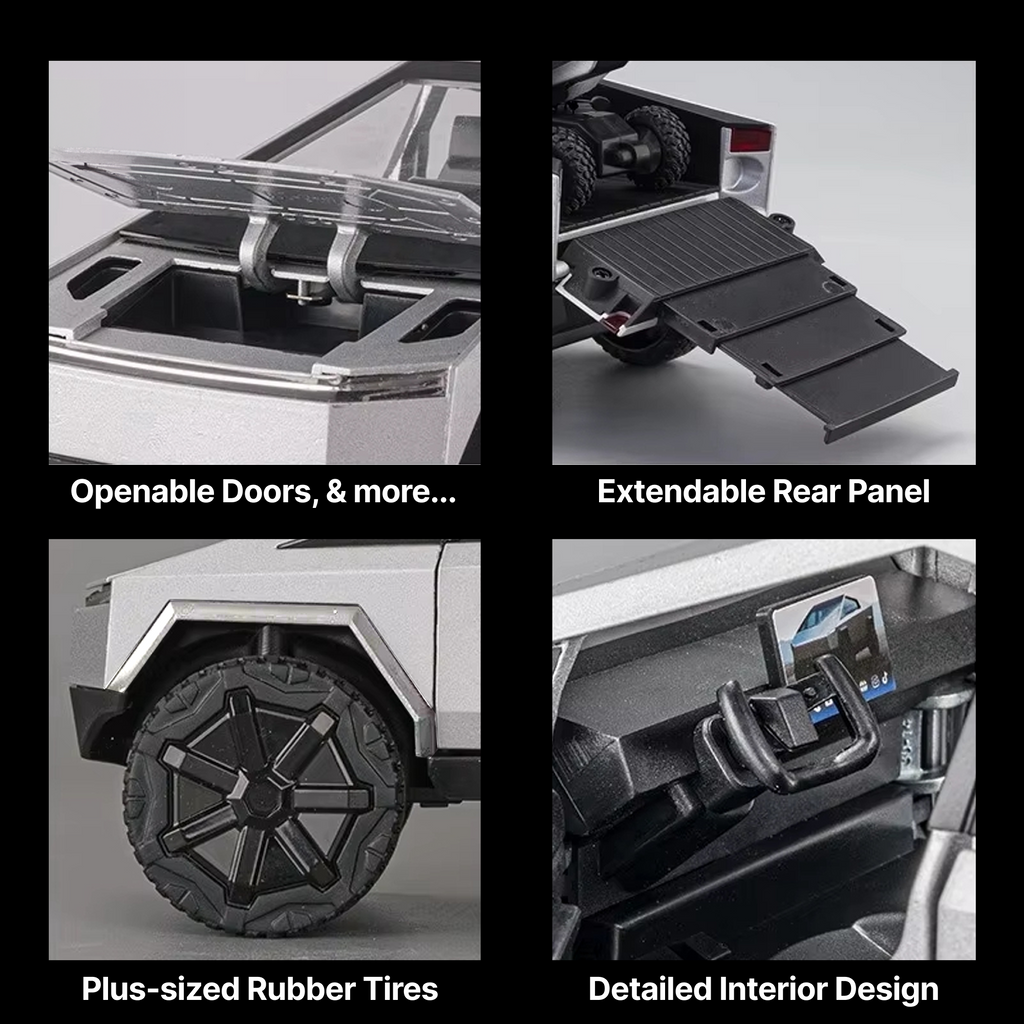 Openable Doors, & more...

Extendable Rear Panel

Plus-sized Rubber Tires

Detailed Interior Design