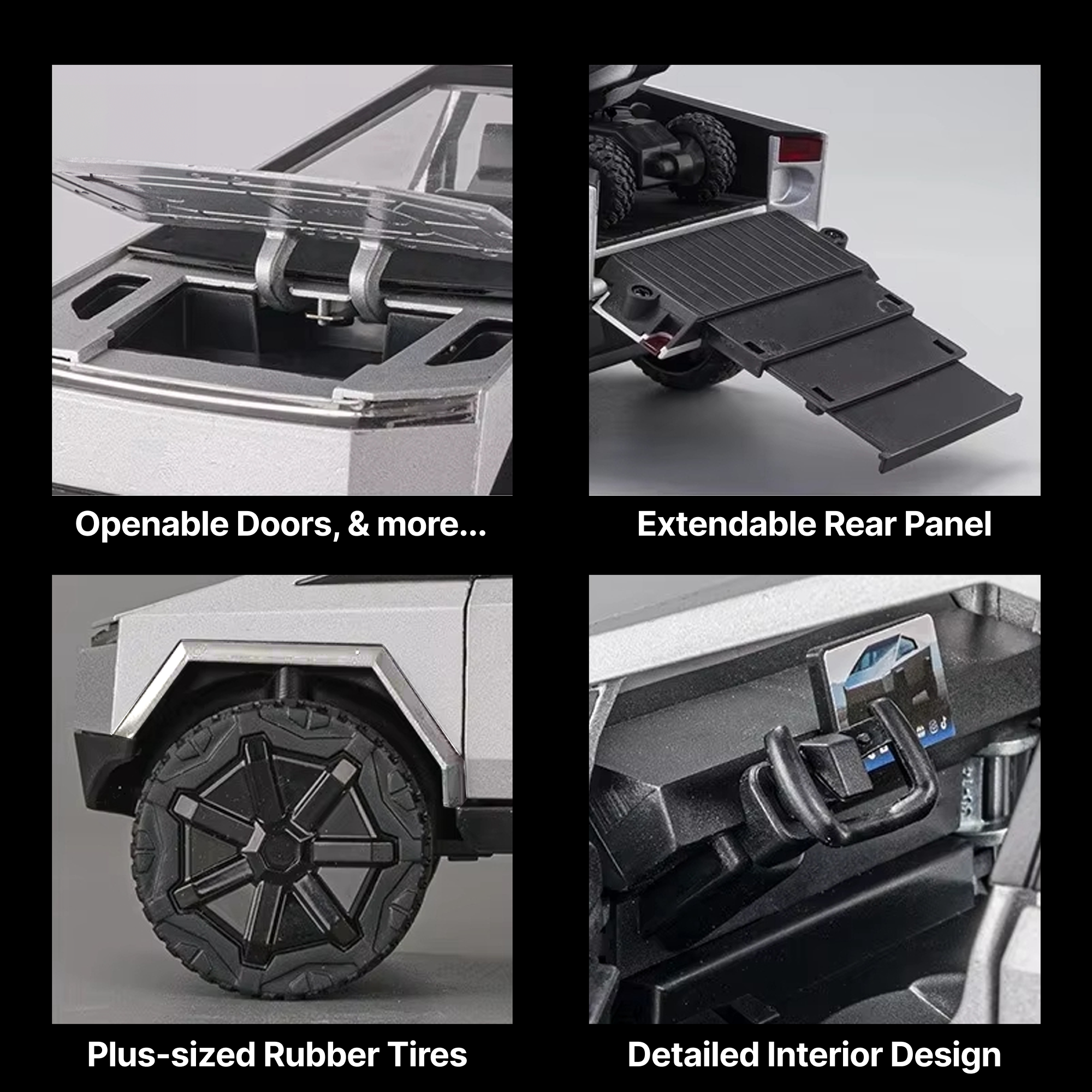 Openable Doors, & more...

Extendable Rear Panel

Plus-sized Rubber Tires

Detailed Interior Design